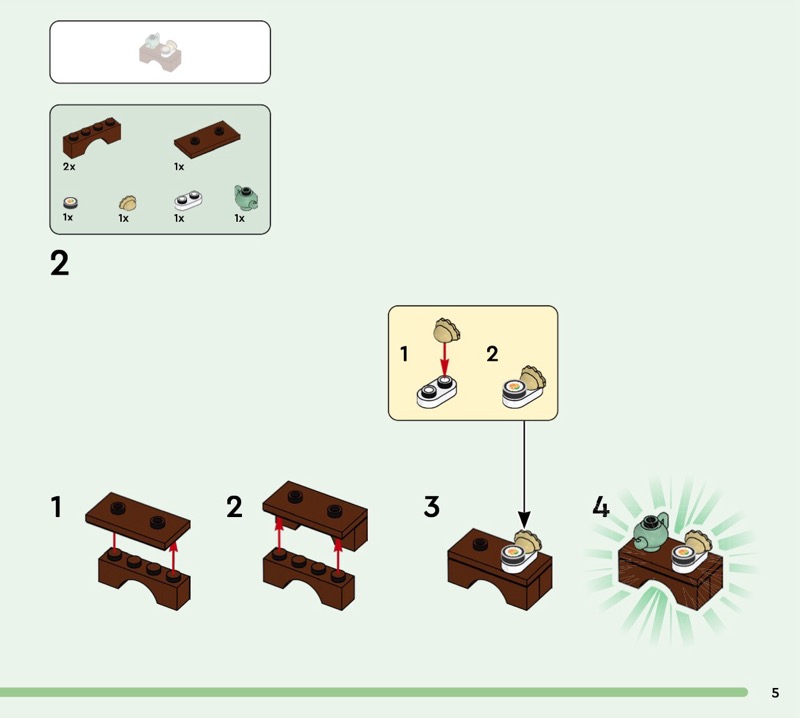 2x
1x
1x
1x
1x
1x

2

1
2

1
2
3
4

5