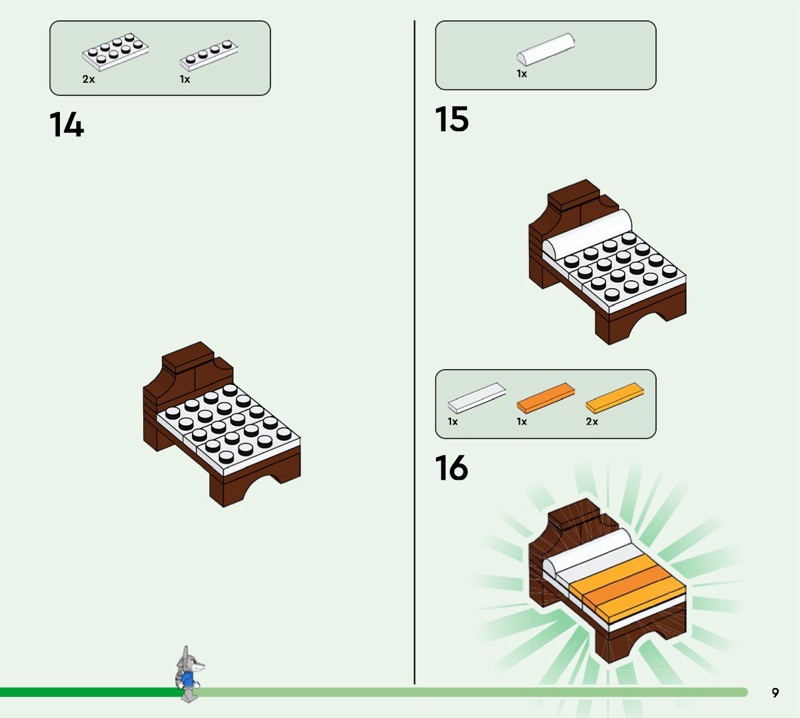 2x
1x

14

1x

15

1x
1x
2x

16

9