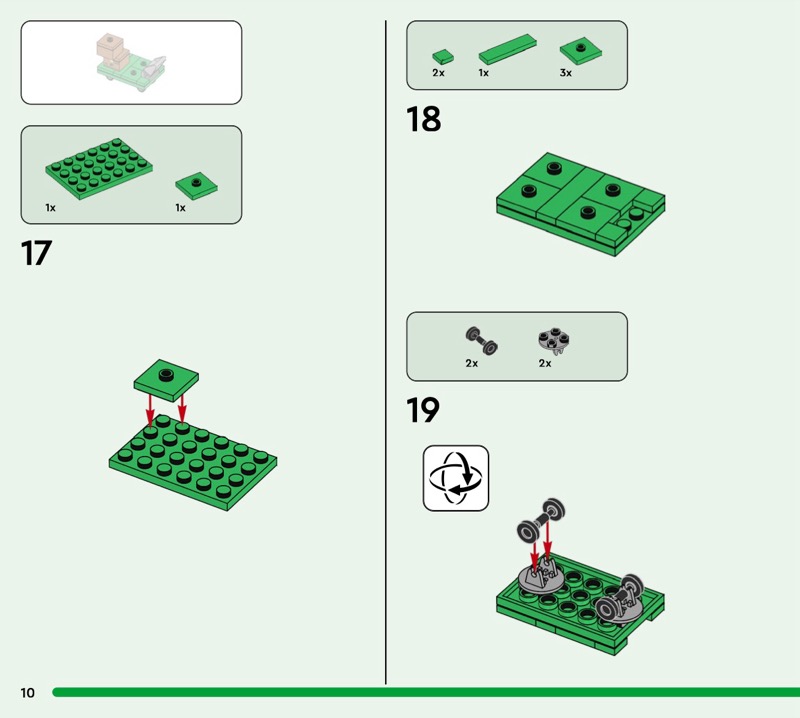 1x
1x

17

2x
1x
3x

18

2x
2x

19

10