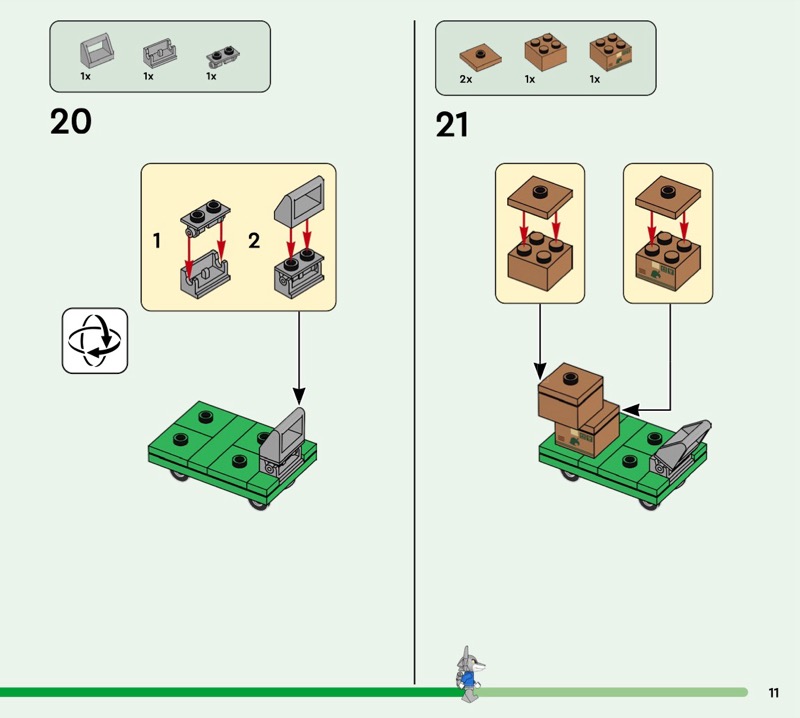 1x 1x 1x

20

1

2

2x 1x 1x

21

11