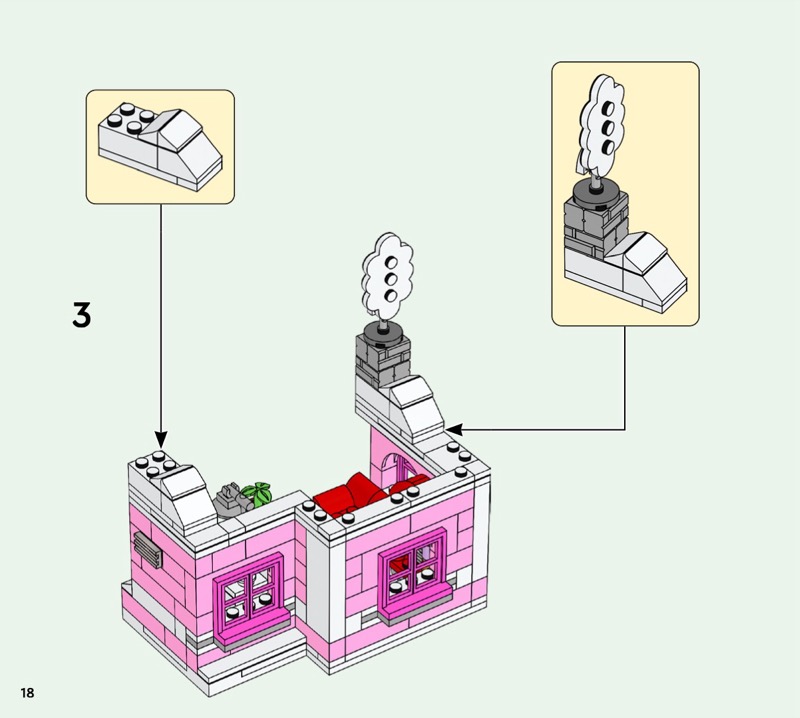 3

18