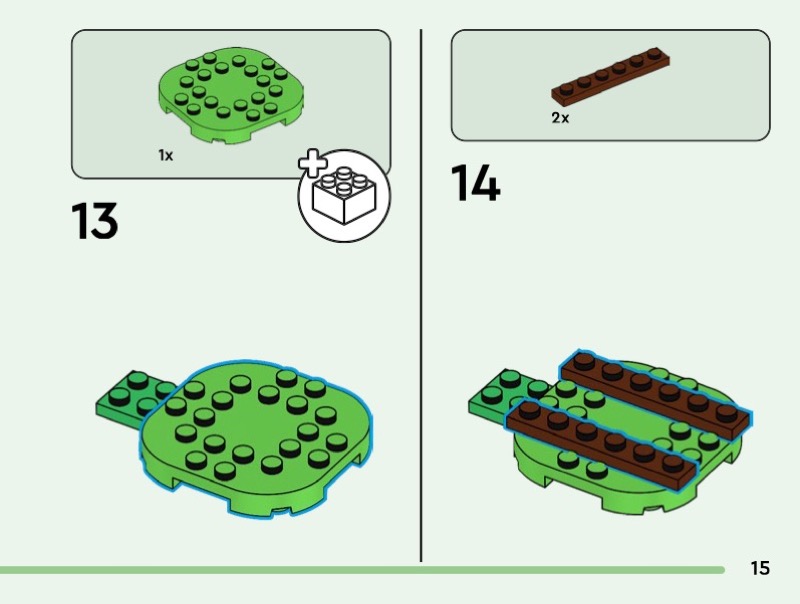 1x

13

2x

14

15