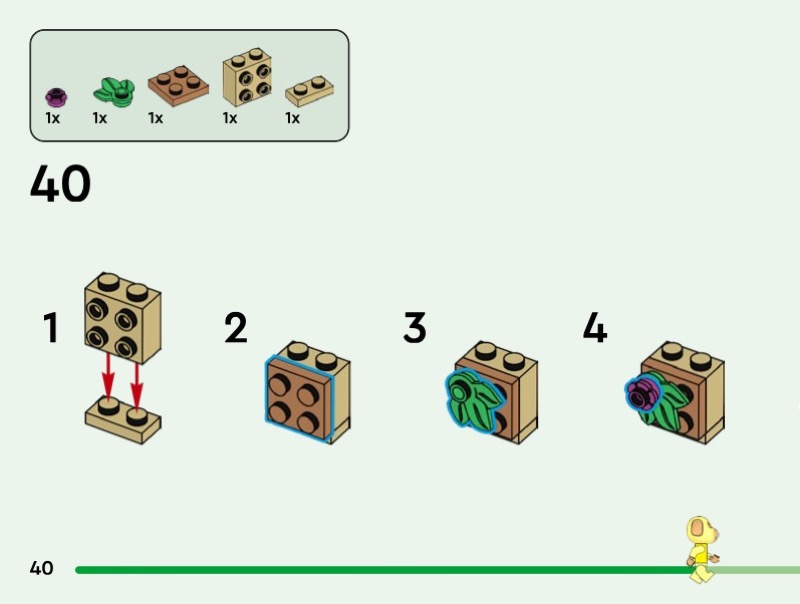 1x 1x 1x 1x 1x

40

1

2

3

4

40