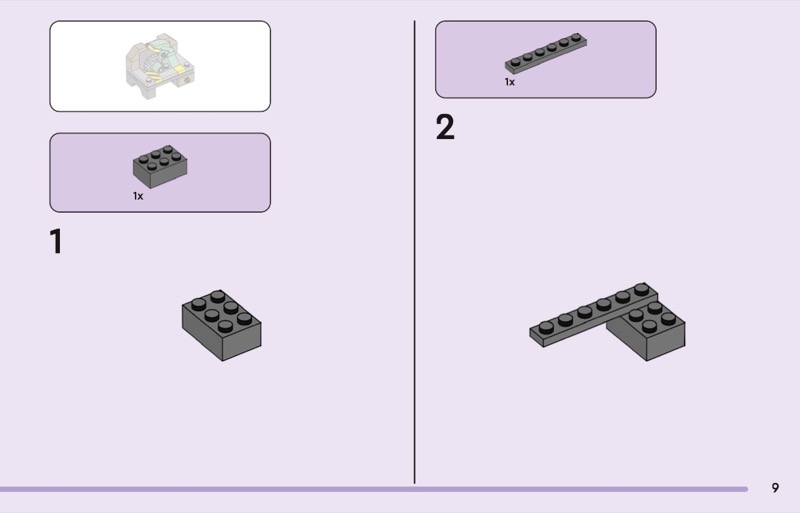 1x

1

1x

2

9