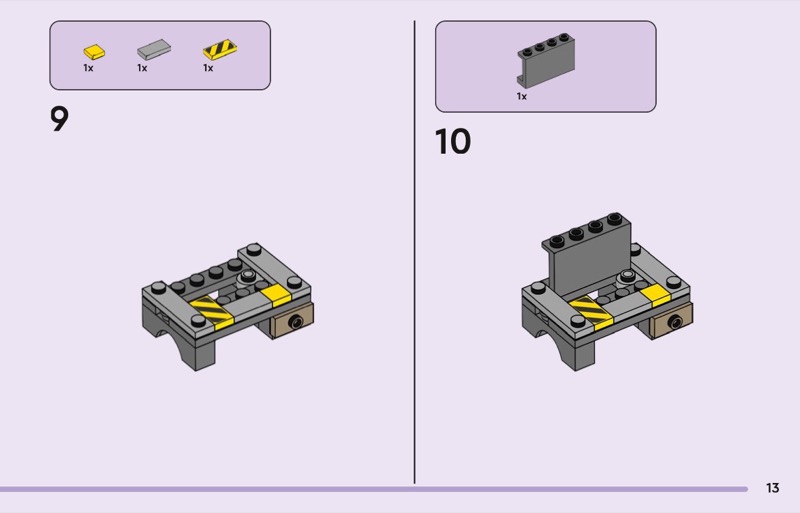 1x 1x 1x

9

1x

10

13