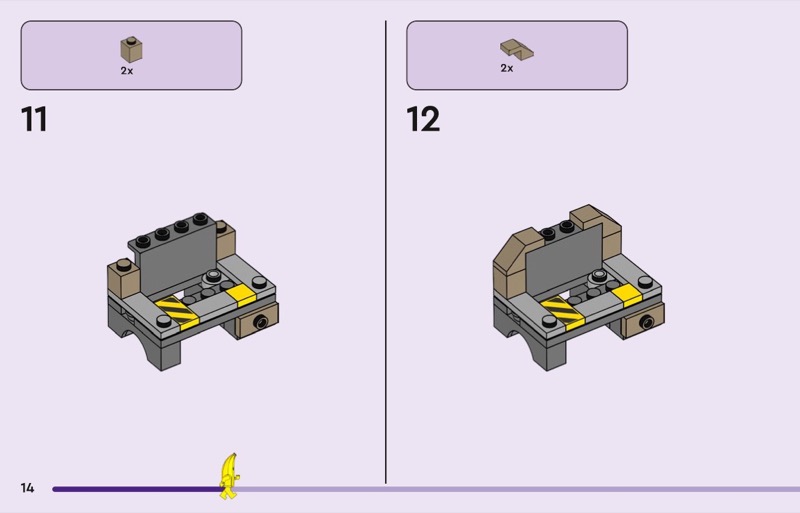 2x

11

2x

12

14