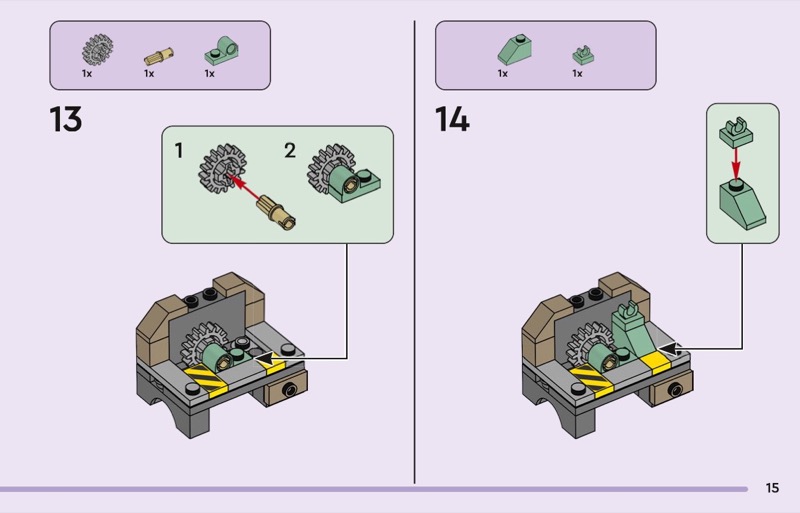 1x 1x 1x

13

1 2

1x 1x

14

15