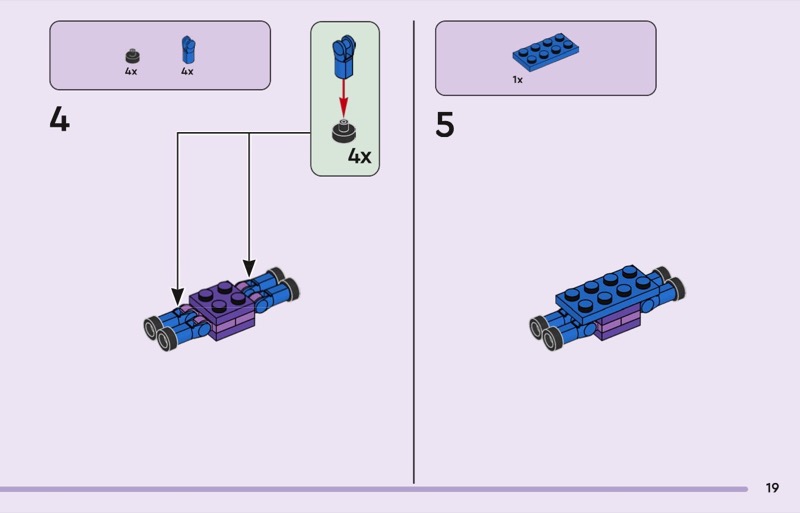 4x 4x

4

4x

1x

5

19