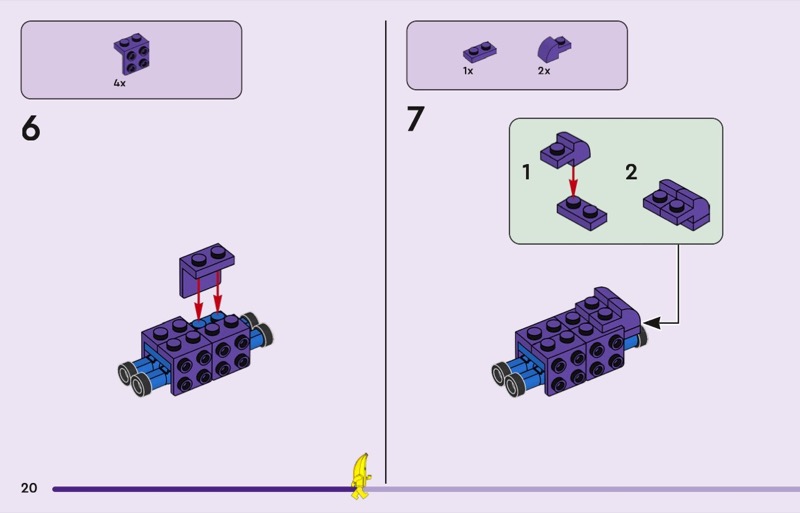 4x

6

1x 2x

7

1

2

20