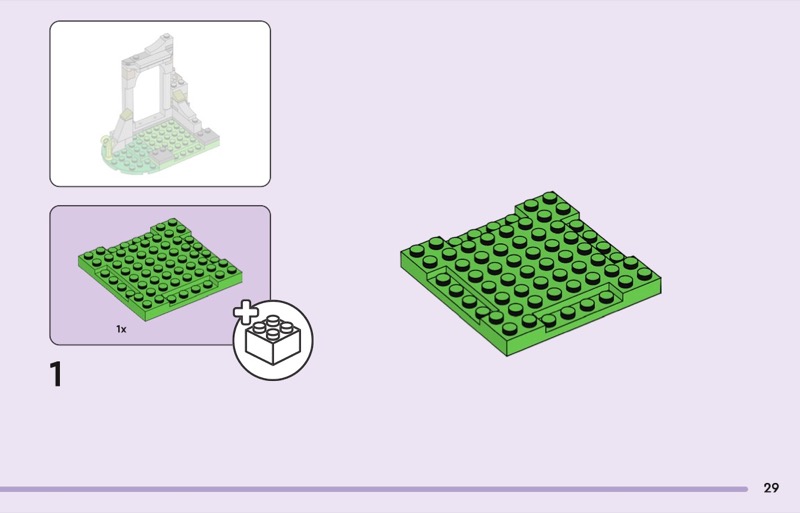 1x

1

29