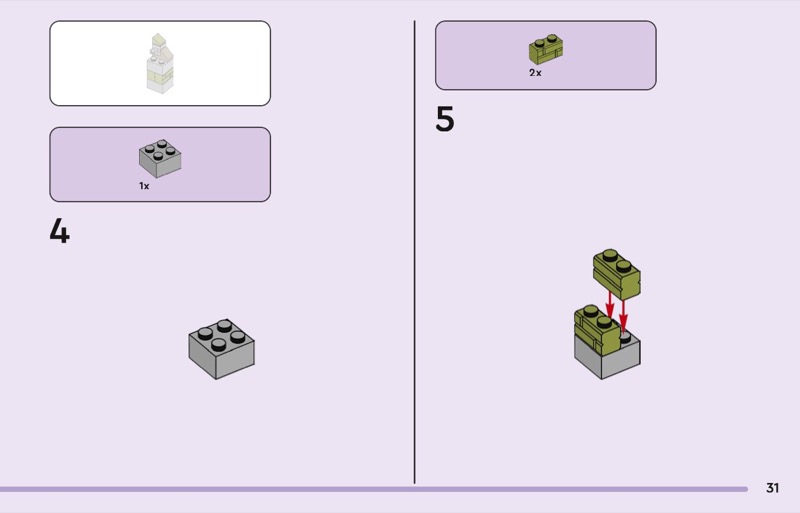 1x

4

2x

5

31