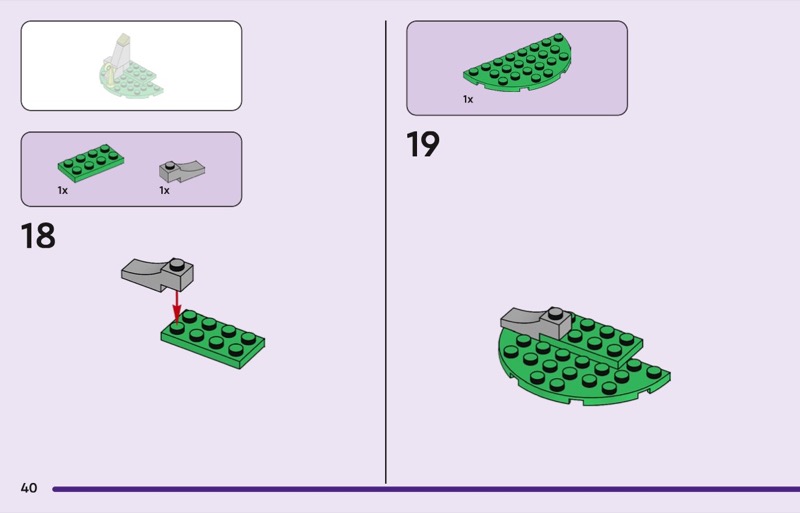 1x

1x

18

1x

19

40