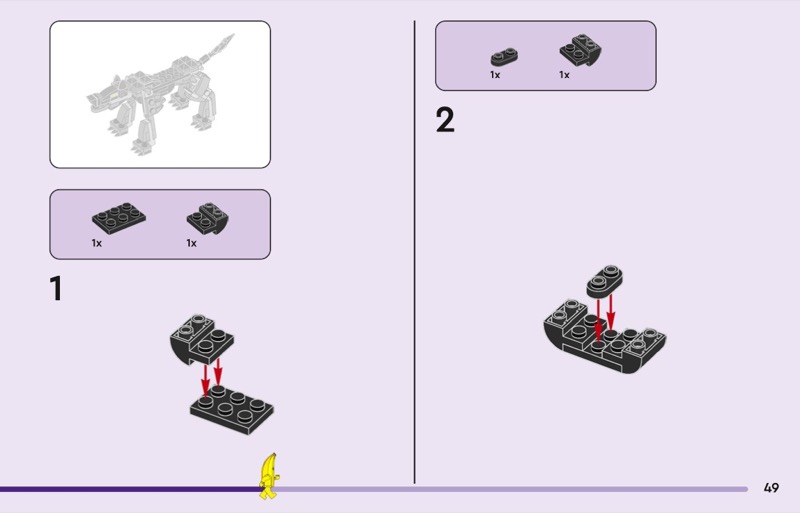 1x
1x

1

1x
1x

2

49