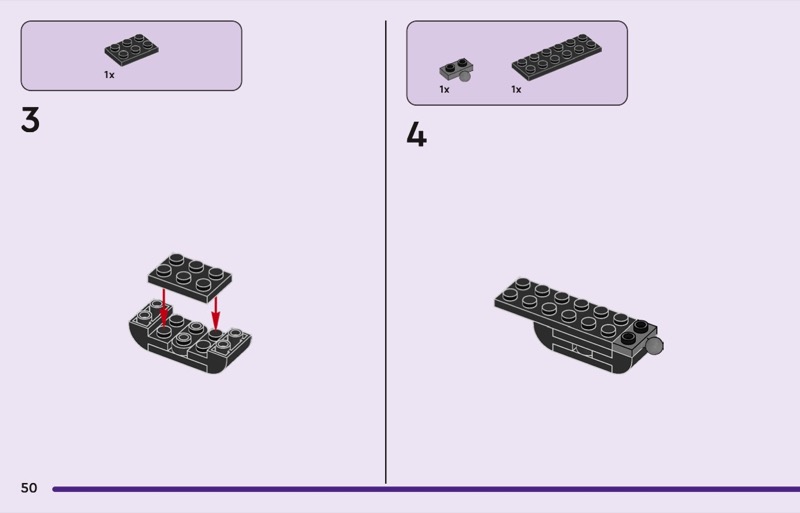 1x

3

1x

1x

4

50