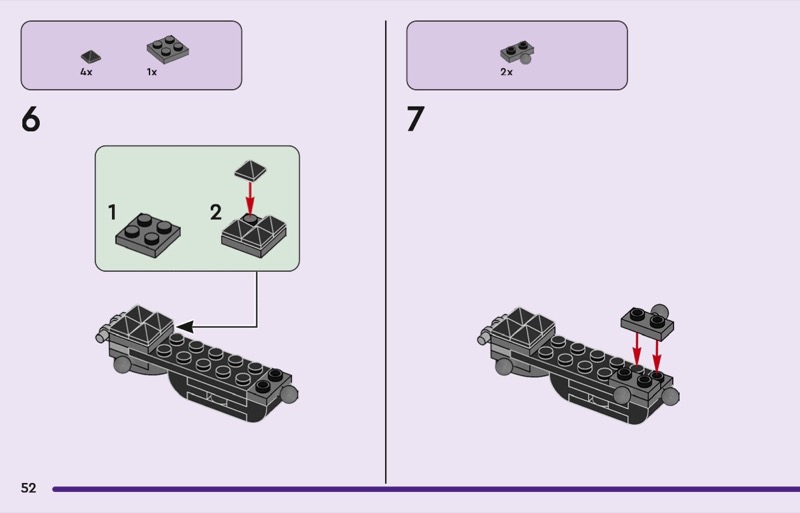 4x
1x

6

1
2

2x

7

52