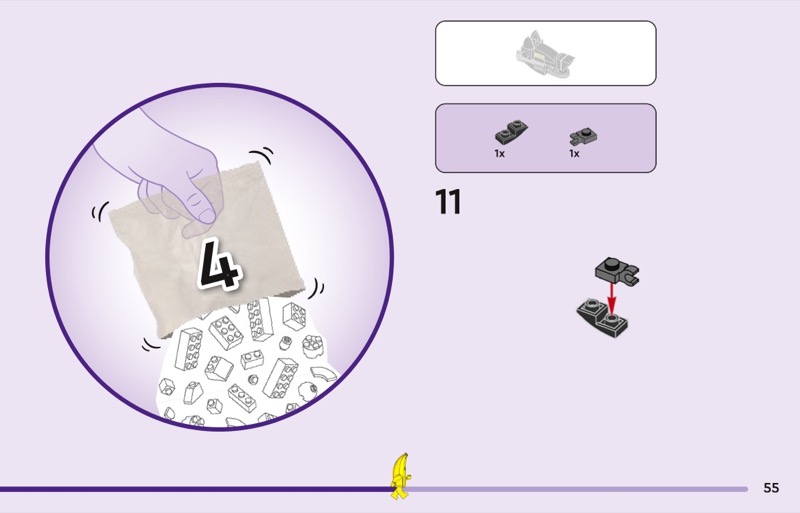 4

1x

1x

11

55