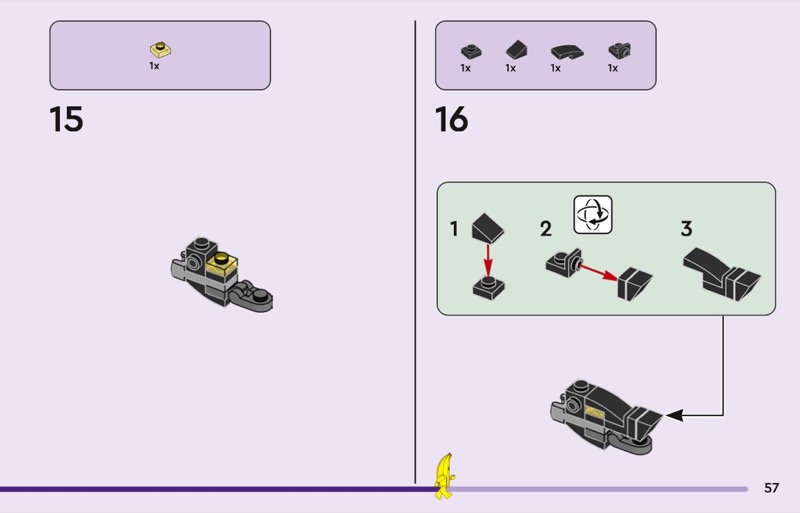 1x

15

1x 1x 1x 1x

16

1

2

3

57