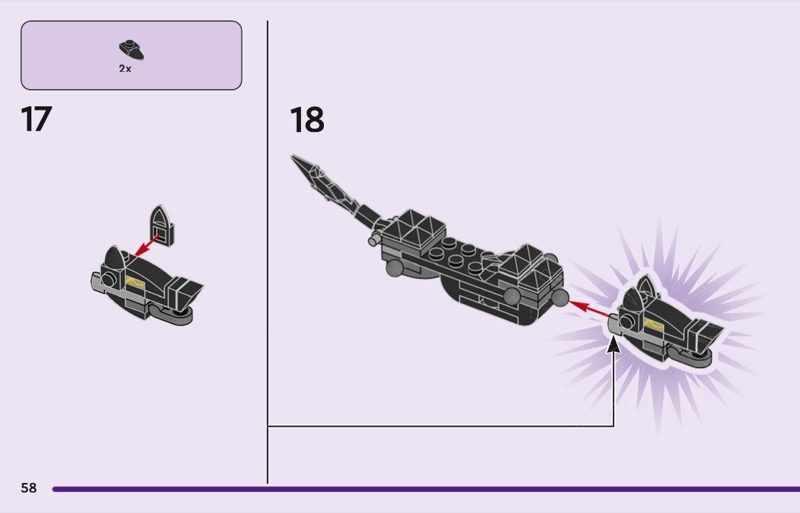 2x

17

18

58