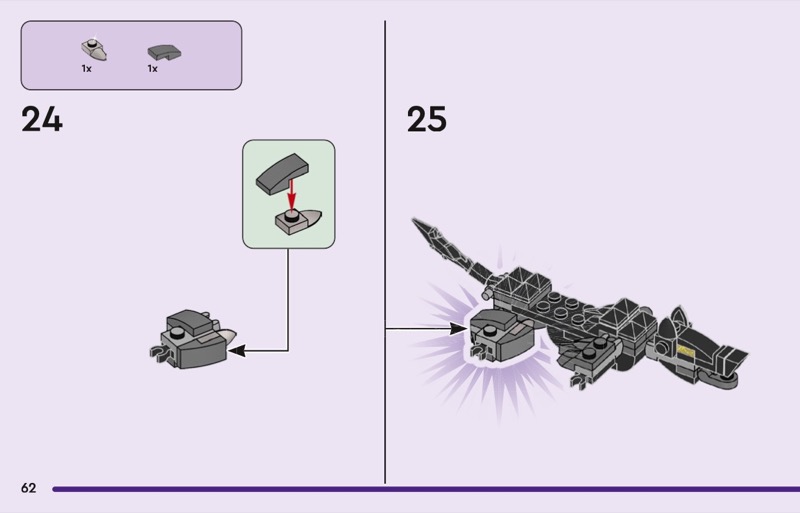 1x 1x

24

25

62