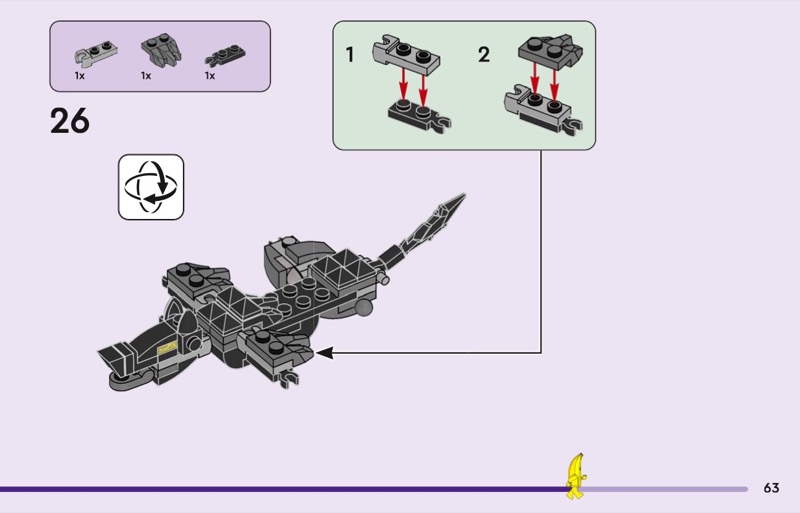 1x 1x 1x

26

1

2

63