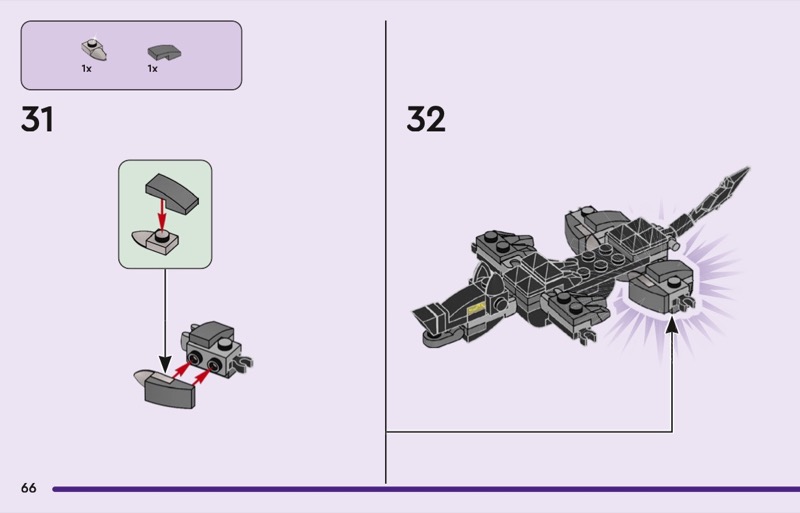 1x 1x

31

32

66