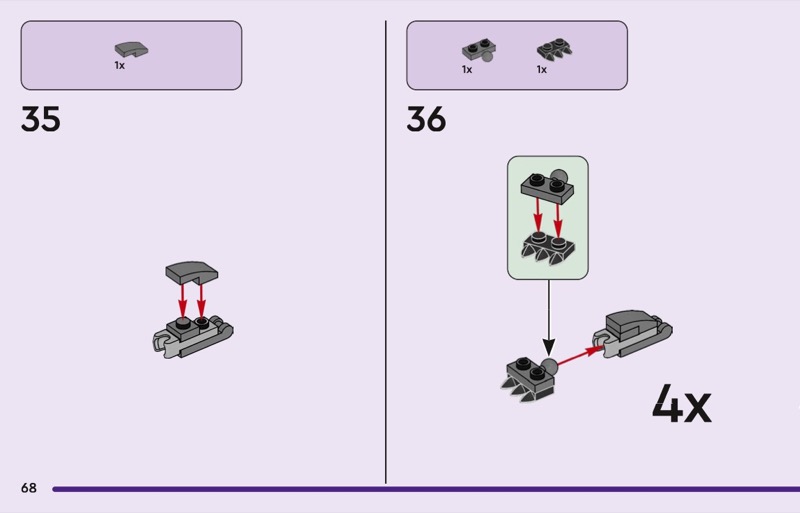 1x

35

1x 1x

36

4x

68