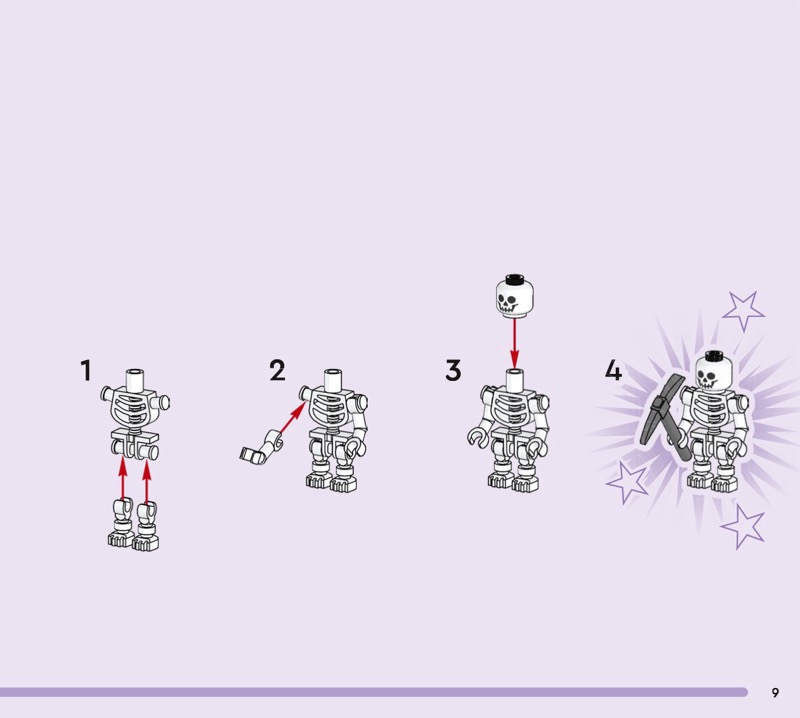 1

2

3

4

9