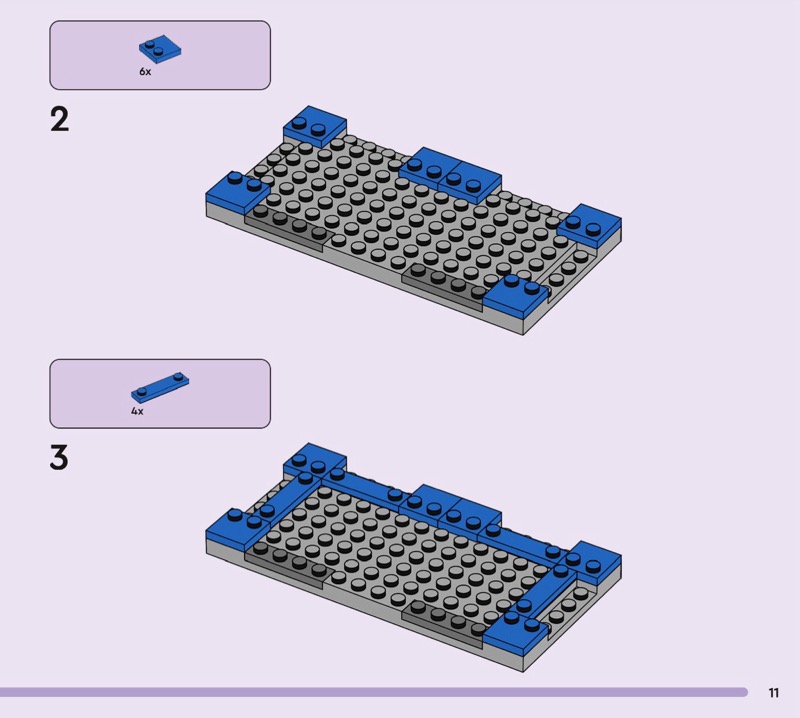 6x

2

4x

3

11