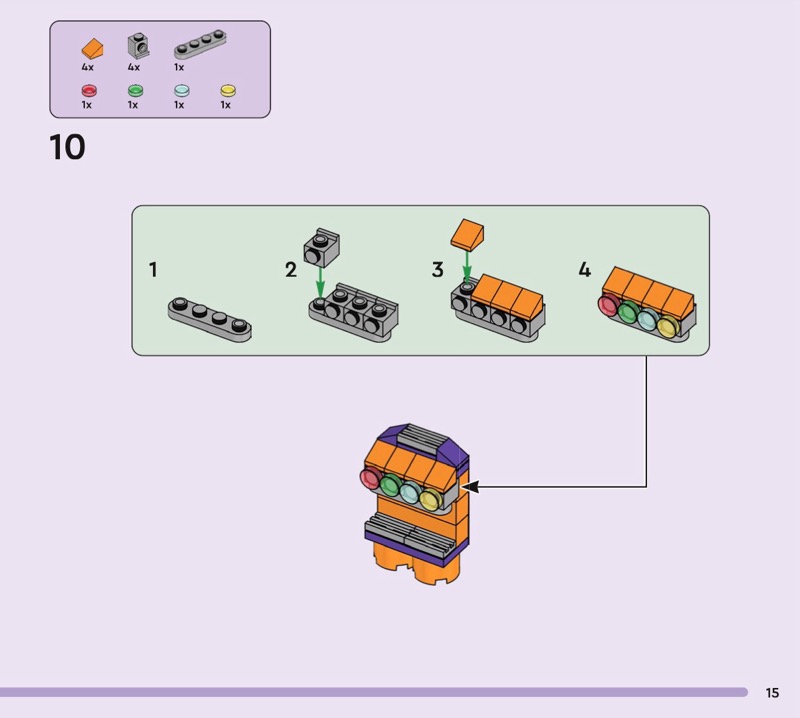 4x 4x 1x
1x 1x 1x 1x

10

1
2
3
4

15