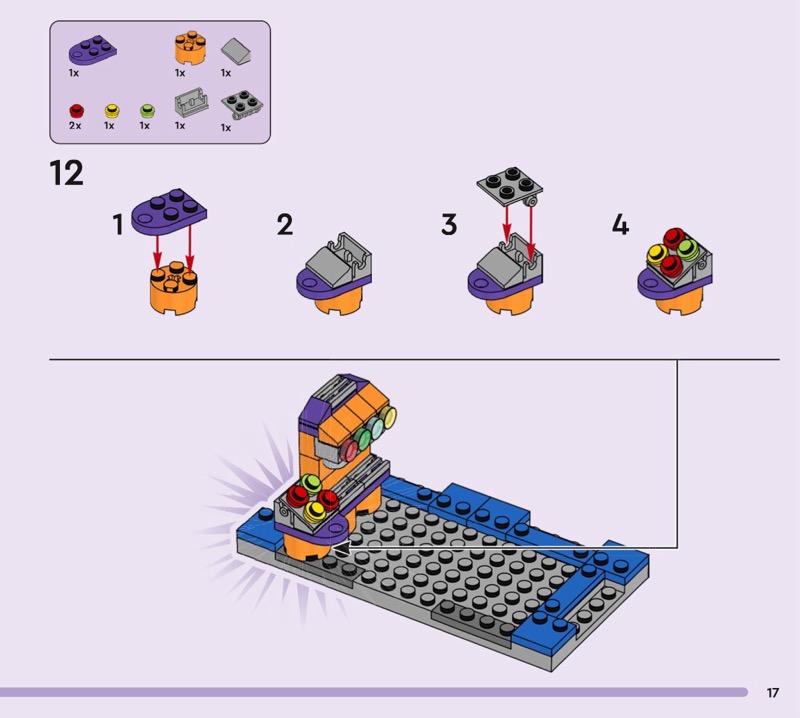 1x
1x
1x
2x
1x
1x
1x
1x

12

1
2
3
4

17