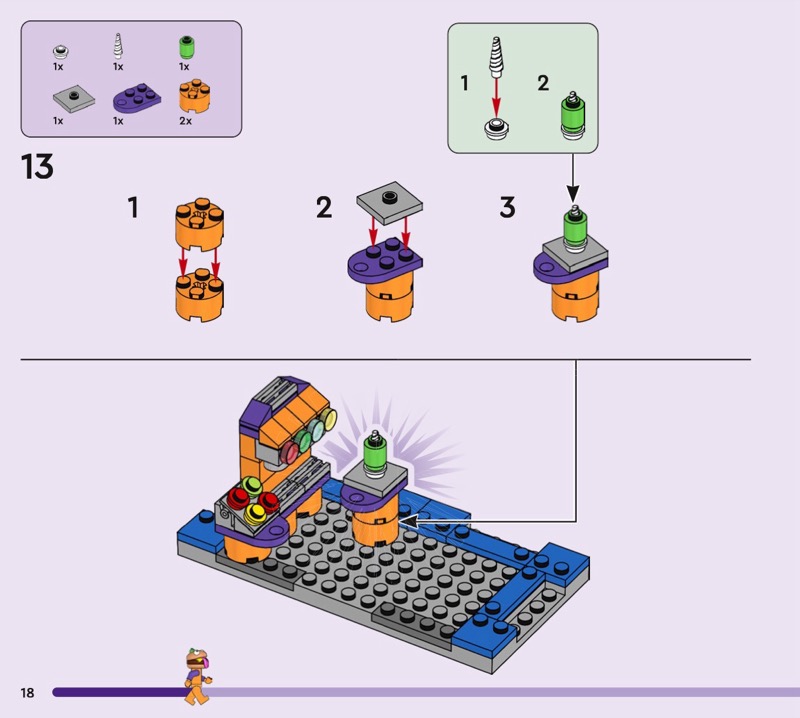 1x 1x 1x
1x 1x 2x

1 2

13

1

2

3

18