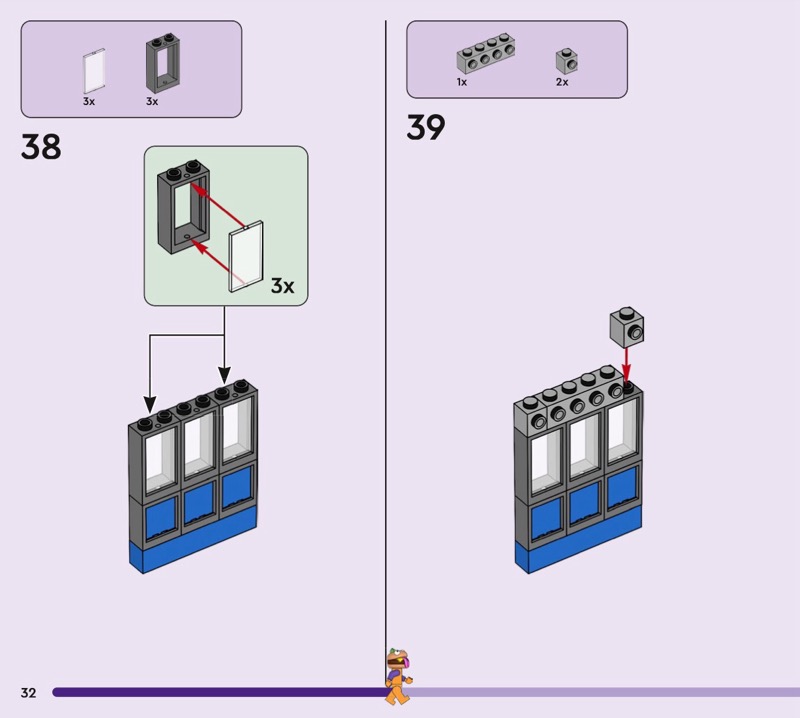 3x 3x

38

3x

1x 2x

39

32