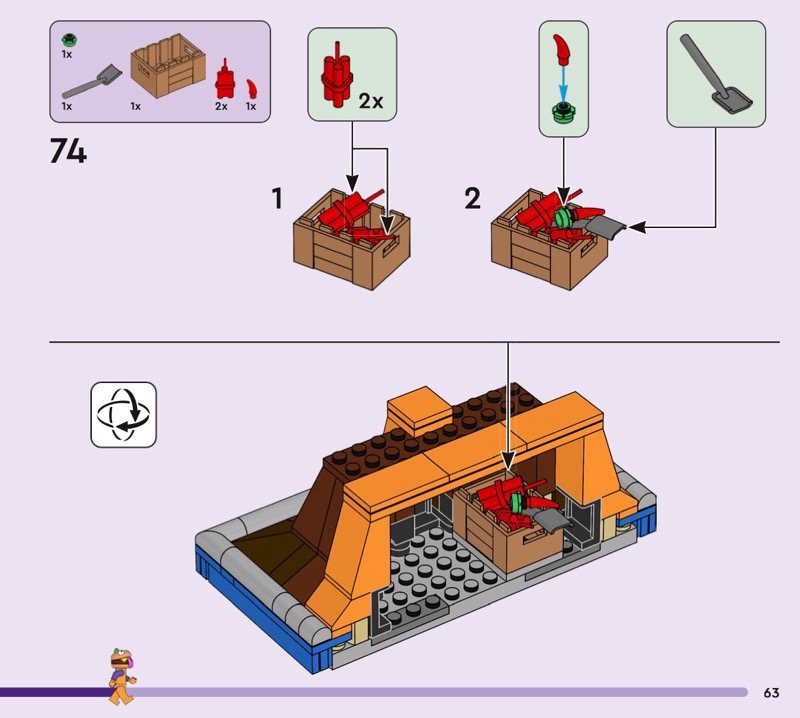 1x
1x
1x
2x
1x

74

2x

1

2

63