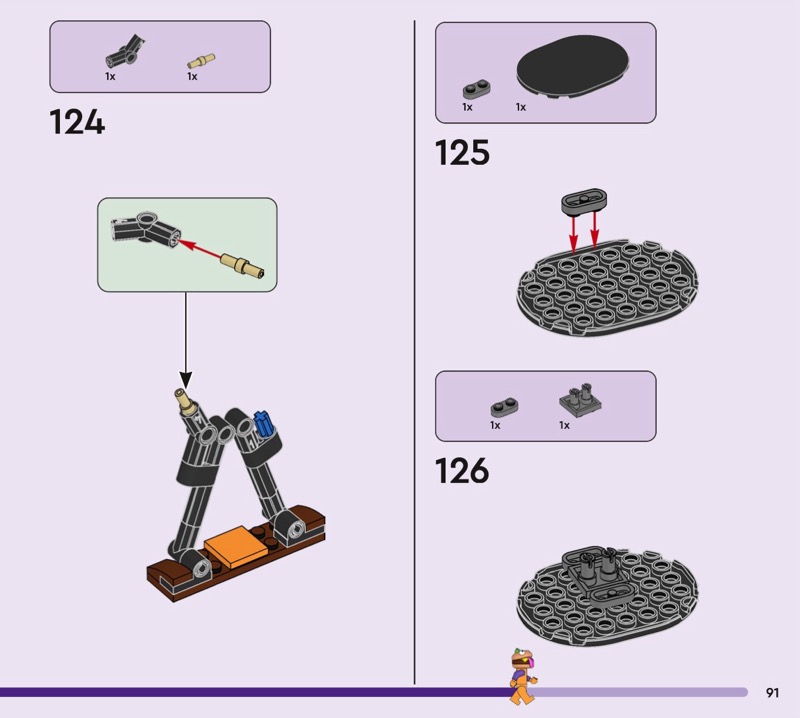 1x 1x

124

1x 1x

125

1x 1x

126

91