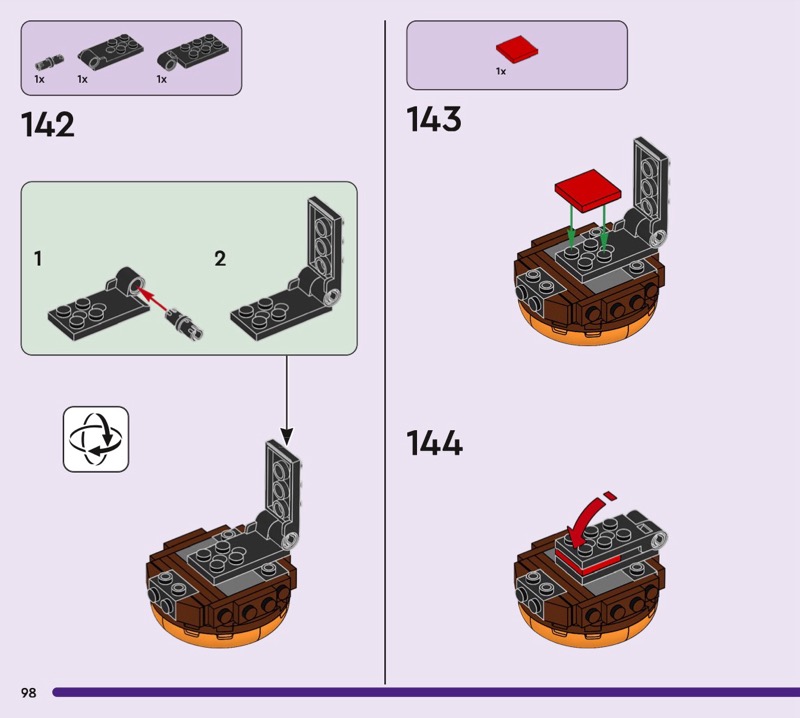 1x 1x 1x

142

1

2

1x

143

144

98