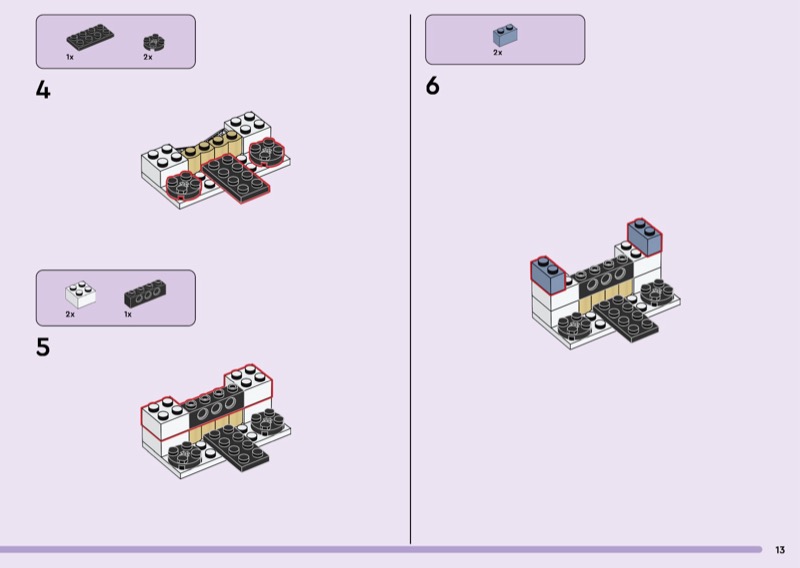 1x
2x

4

2x
1x

5

2x

6

13