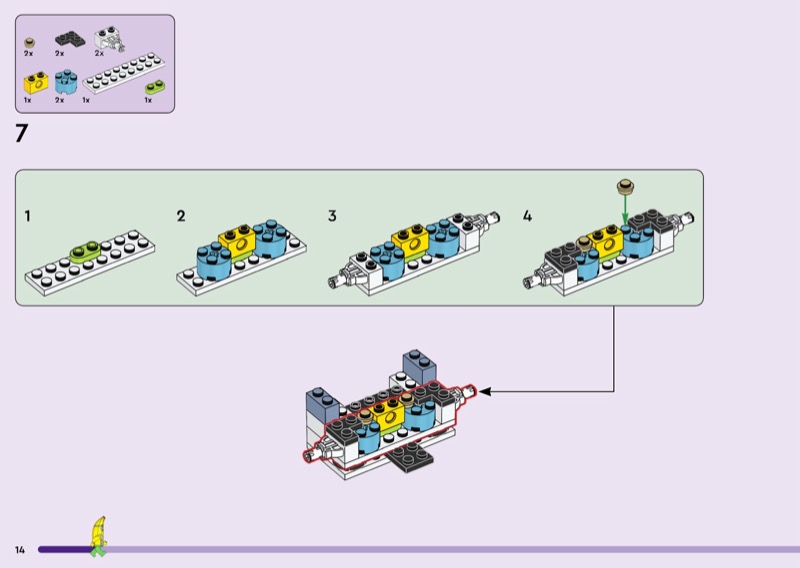 2x 2x 2x
1x 2x 1x 1x

7

1

2

3

4

14