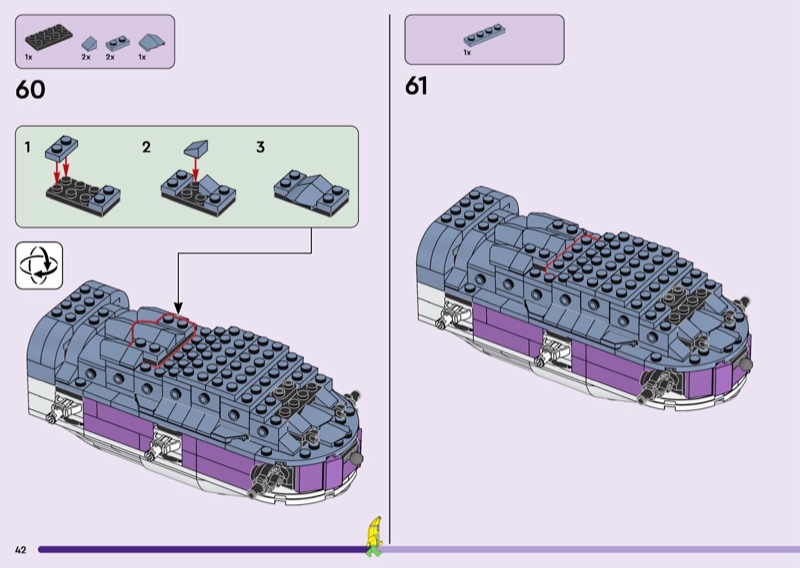 1x 2x 2x 1x

60

1 2 3

1x

61

42