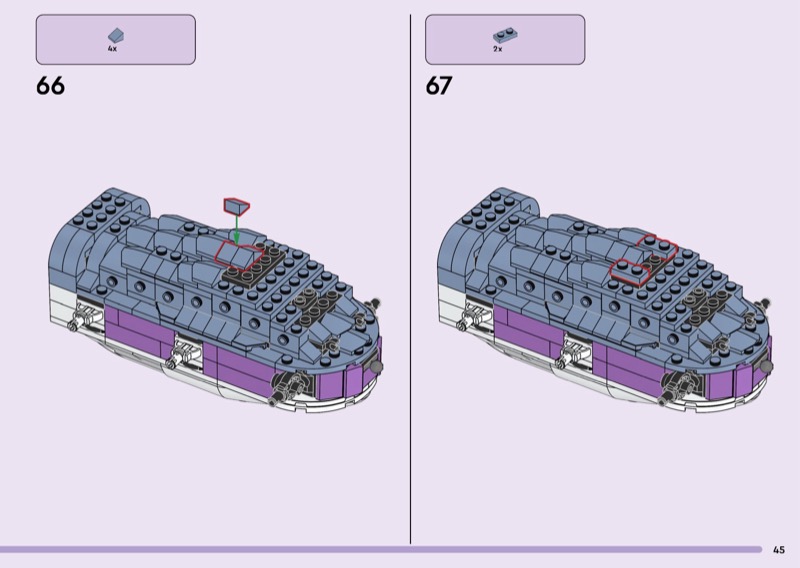 4x

66

2x

67

45