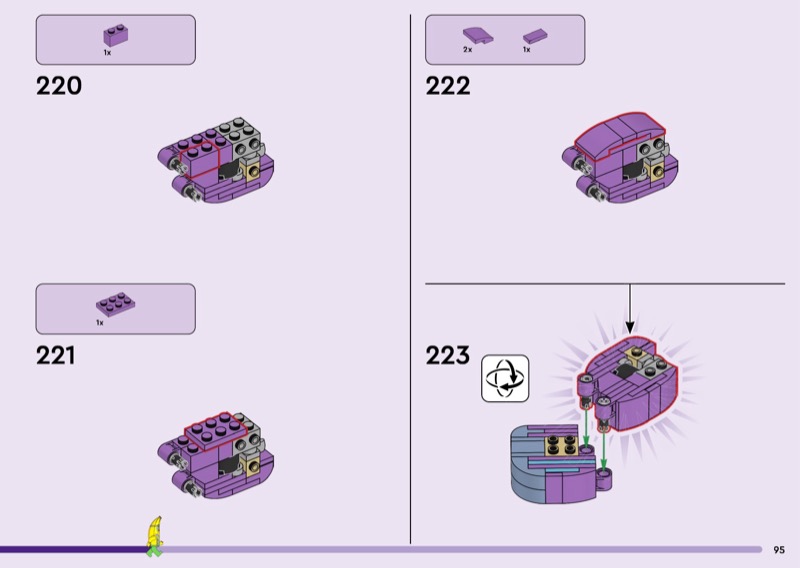 1x

220

1x

221

2x 1x

222

223

95