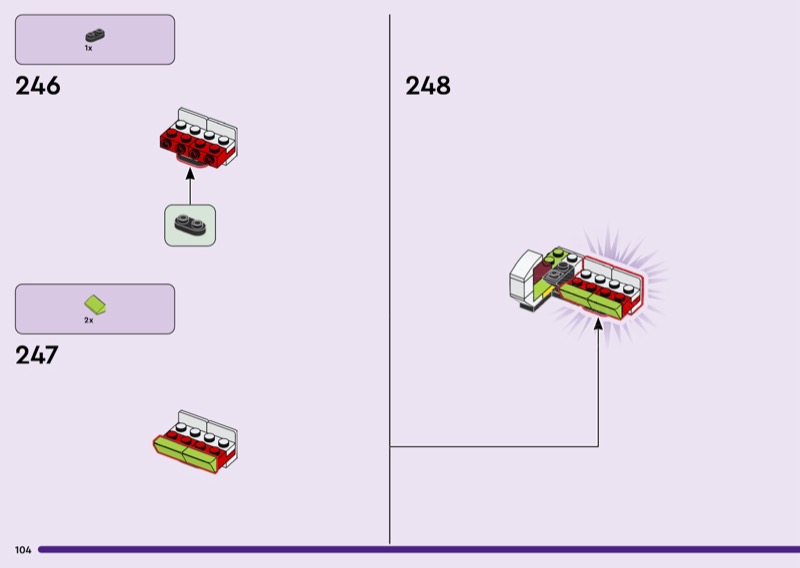 1x

246

2x

247

248

104