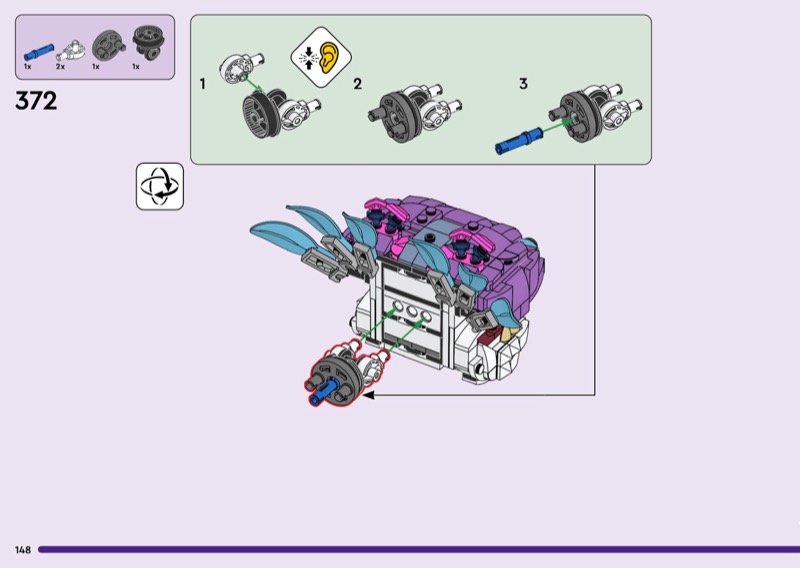 1x 2x 1x 1x

372

1

2

3

148