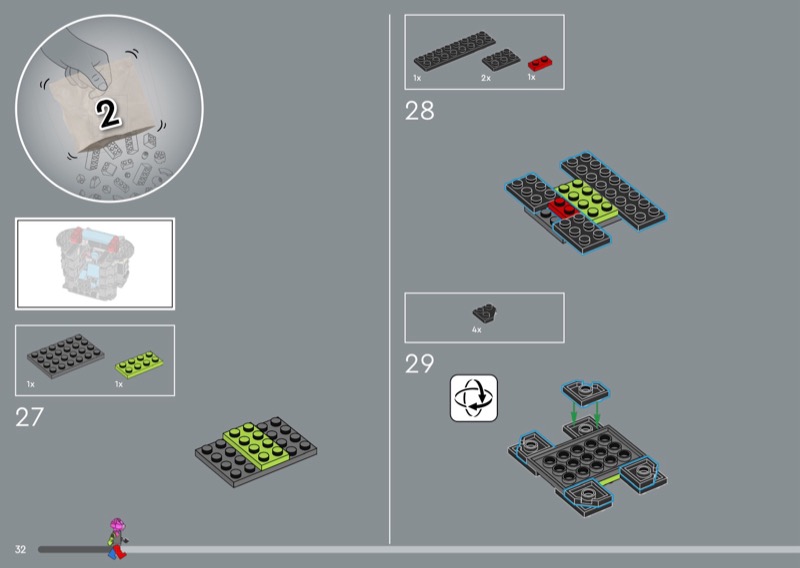 2

1x

1x

27

1x

2x

1x

28

4x

29

32