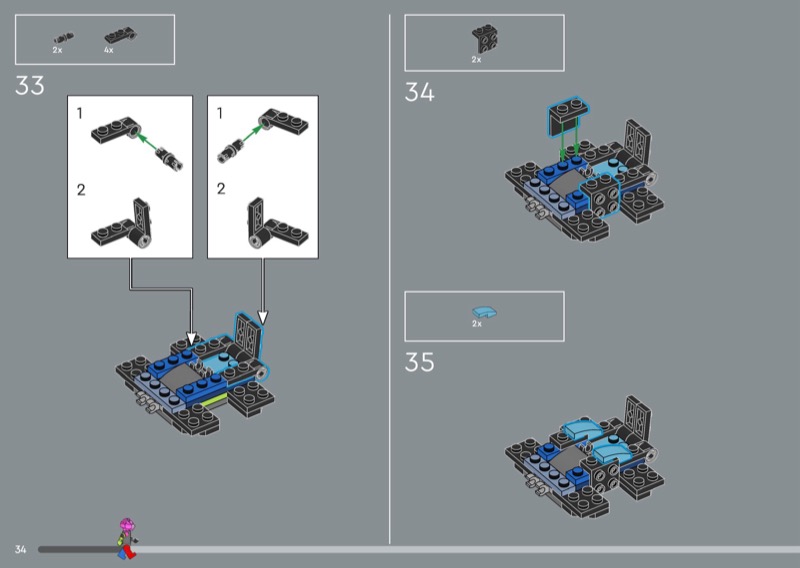 2x 4x

33

1

2

1

2

2x

34

2x

35

34