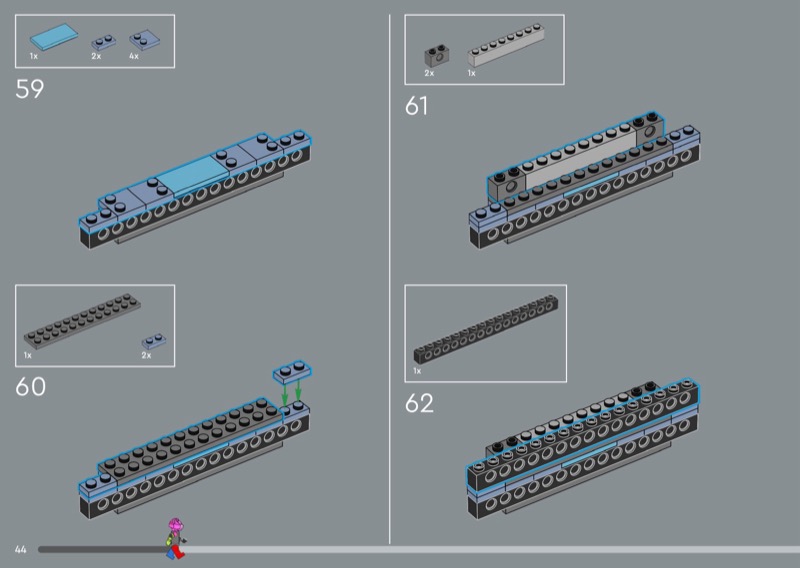 1x 2x 4x

59

1x 2x

60

2x 1x

61

1x

62

44