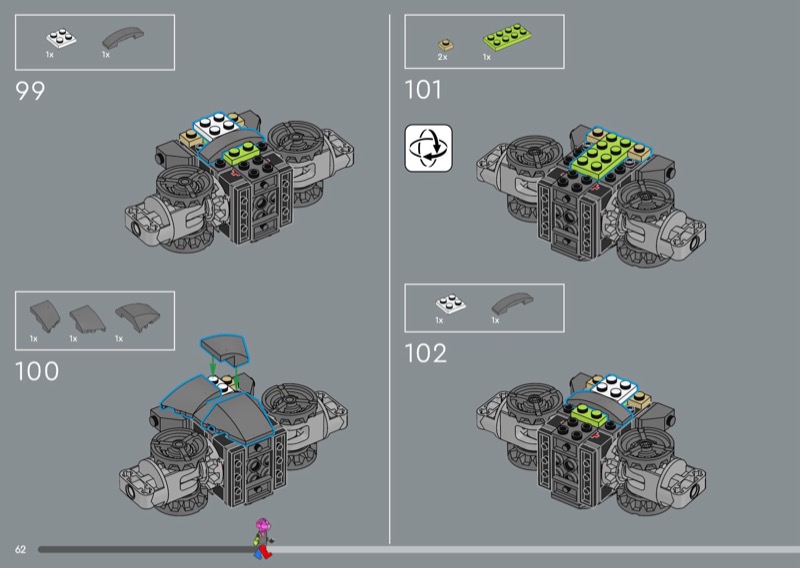 1x 1x

99

1x 1x 1x

100

2x 1x

101

1x 1x

102

62