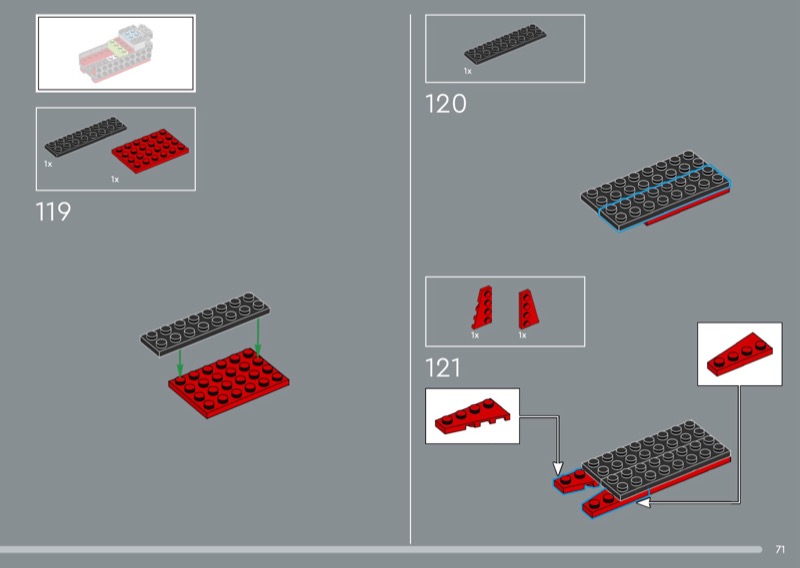 1x

1x

119

1x

120

1x

1x

121

71