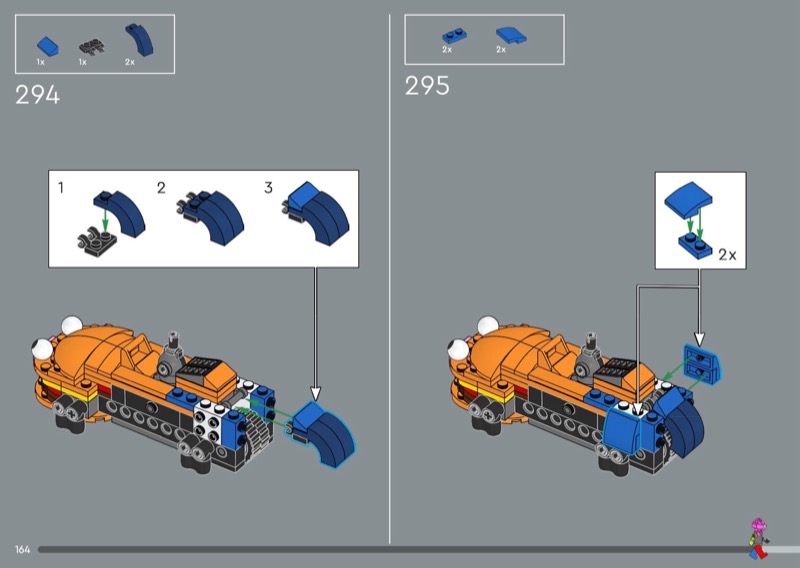 1x 1x 2x

294

1 2 3

2x 2x

295

2x

164