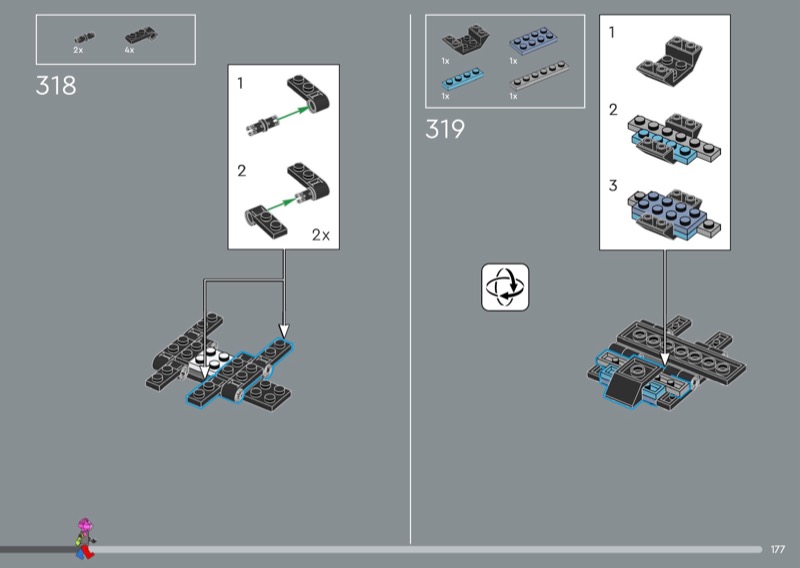 2x 4x

318

1

2

2x

1x 1x
1x 1x

319

1

2

3

177