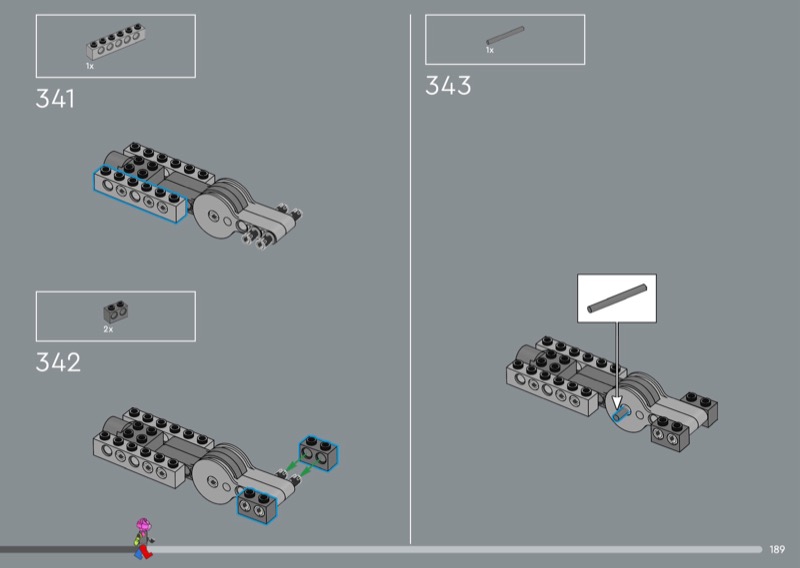 1x

341

2x

342

1x

343

189